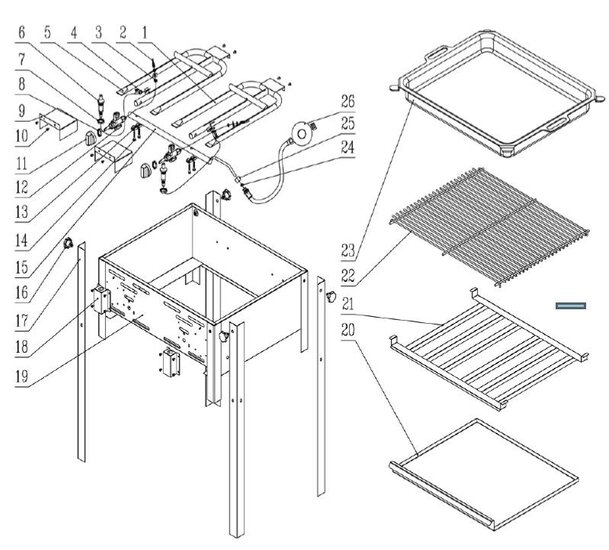 6 5 4 3 2 1
7
8
9
10
11
12
13
14
15
16
17
18
19
26
25
24
23
22
21
20