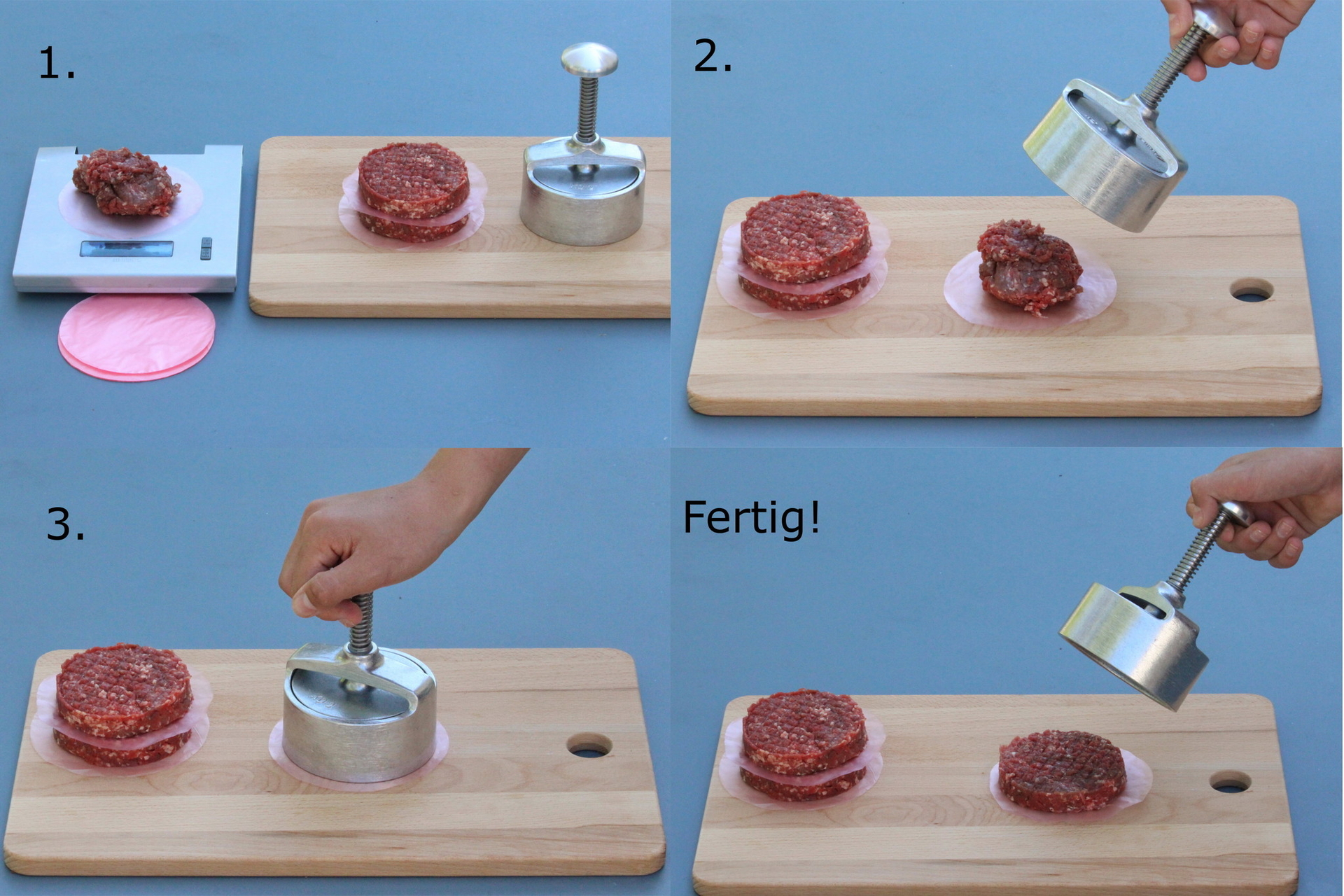 1.

2.

3.

Fertig!